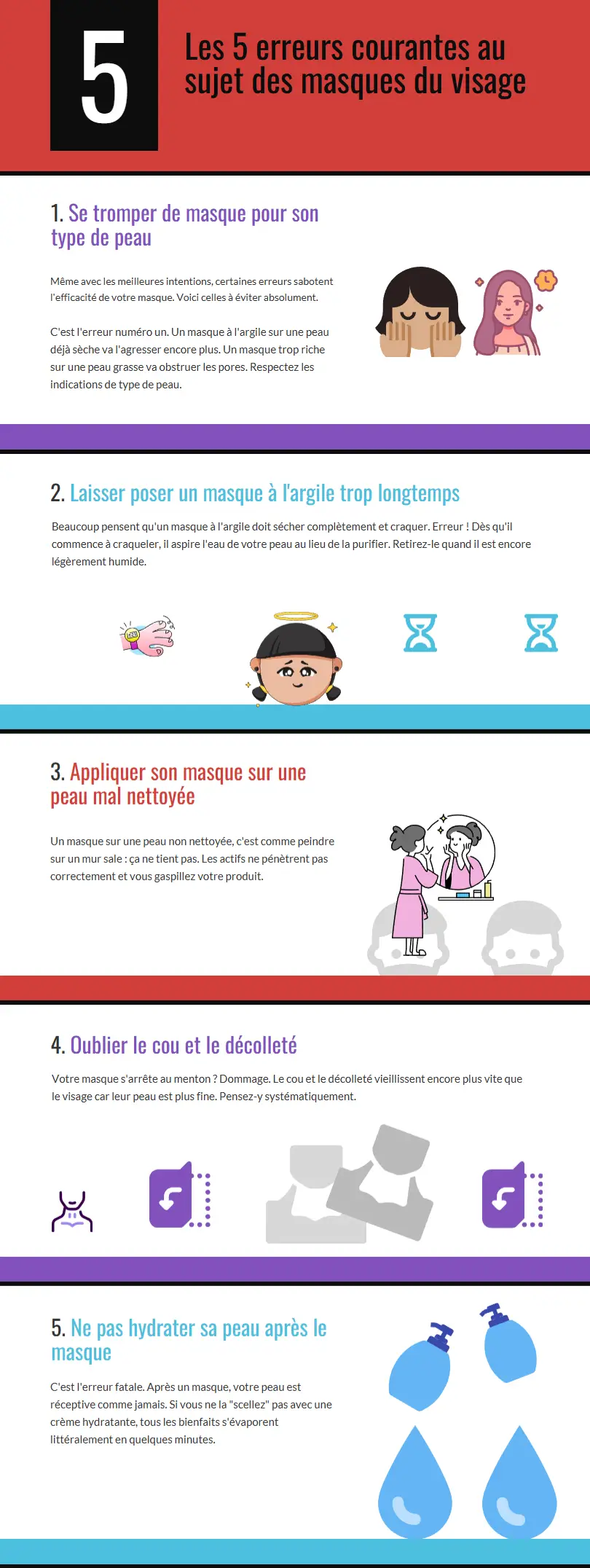 5

Les 5 erreurs courantes au sujet des masques du visage

1. Se tromper de masque pour son type de peau

Même avec les meilleures intentions, certaines erreurs sabotent l'efficacité de votre masque. Voici celles à éviter absolument.

C'est l'erreur numéro un. Un masque à l'argile sur une peau déjà sèche va l'agresser encore plus. Un masque trop riche sur une peau grasse va obstruer les pores. Respectez les indications de type de peau.

2. Laisser poser un masque à l'argile trop longtemps

Beaucoup pensent qu'un masque à l'argile doit sécher complètement et craquer. Erreur ! Dès qu'il commence à craqueler, il aspire l'eau de votre peau au lieu de la purifier. Retirez-le quand il est encore légèrement humide.

3. Appliquer son masque sur une peau mal nettoyée

Un masque sur une peau non nettoyée, c'est comme peindre sur un mur sale : ça ne tient pas. Les actifs ne pénètrent pas correctement et vous gaspillez votre produit.

4. Oublier le cou et le décolleté

Votre masque s'arrête au menton ? Dommage. Le cou et le décolleté vieillissent encore plus vite que le visage car leur peau est plus fine. Pensez-y systématiquement.

5. Ne pas hydrater sa peau après le masque

C'est l'erreur fatale. Après un masque, votre peau est réceptive comme jamais. Si vous ne la "scellez" pas avec une crème hydratante, tous les bienfaits s'évaporent littéralement en quelques minutes.